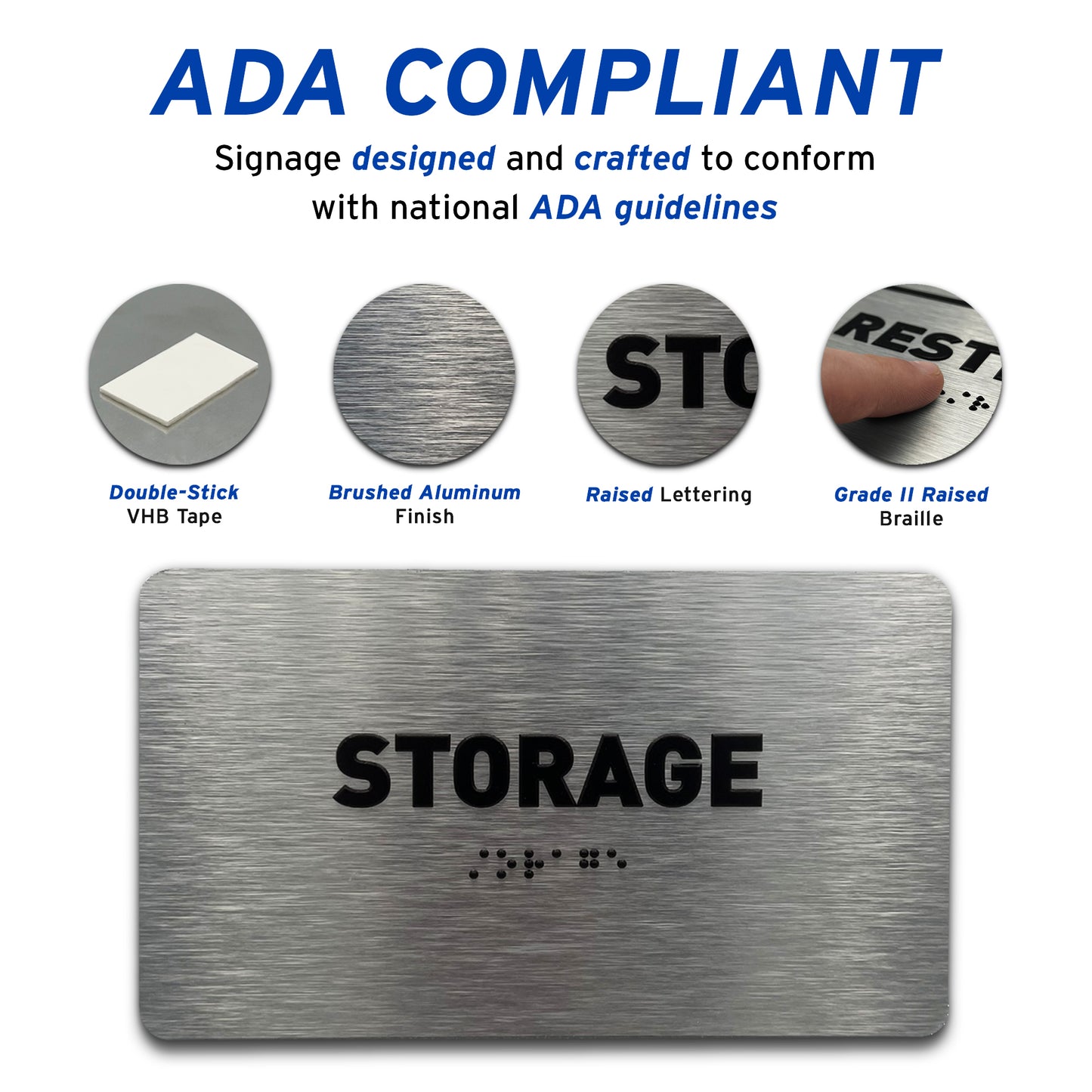 ADA COMPLIANT

Signage designed and crafted to conform with national ADA guidelines

STO

REST

Double-Stick VHB Tape

Brushed Aluminum Finish

Raised Lettering

Grade II Raised Braille

STORAGE