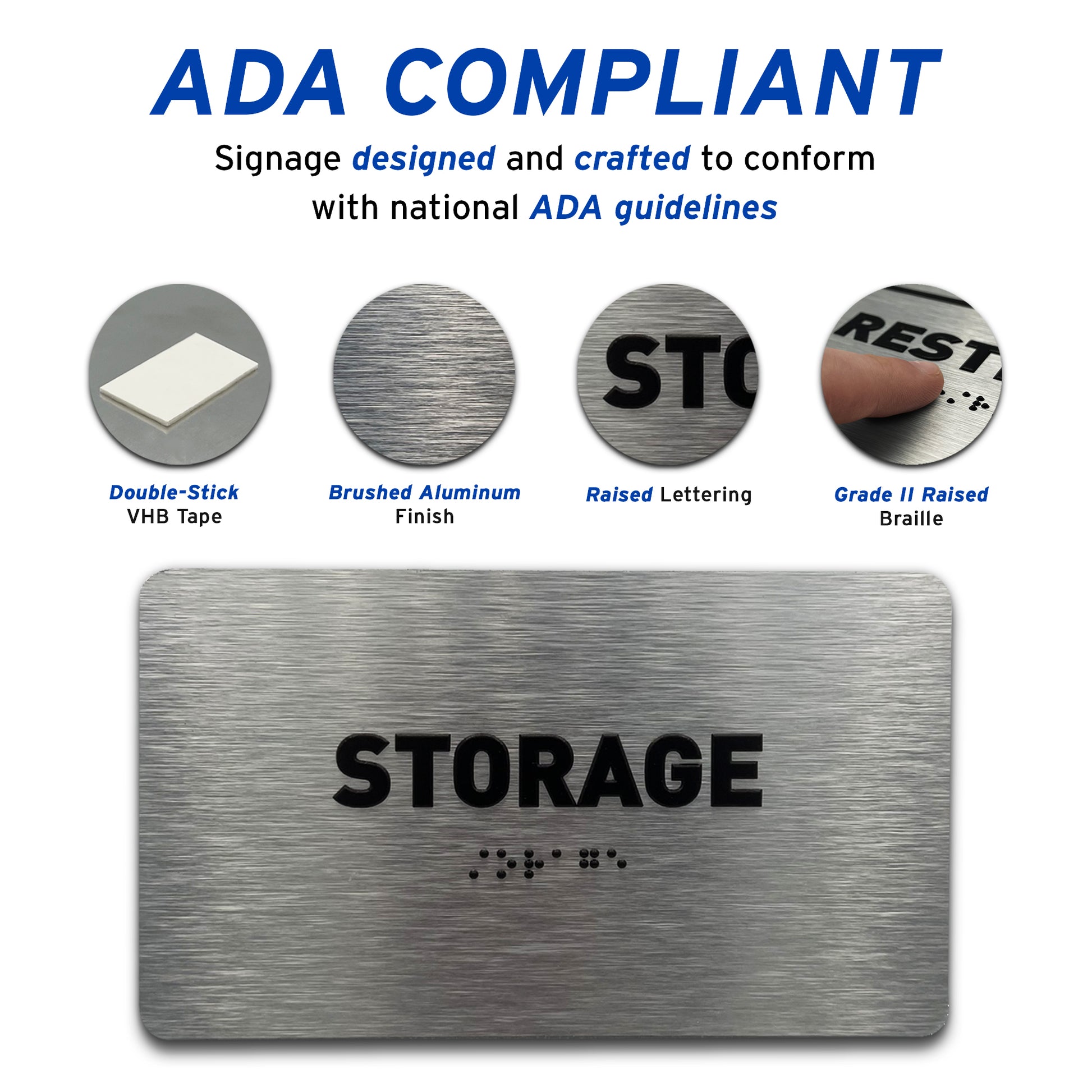 ADA COMPLIANT

Signage designed and crafted to conform with national ADA guidelines

STO

REST

Double-Stick VHB Tape

Brushed Aluminum Finish

Raised Lettering

Grade II Raised Braille

STORAGE